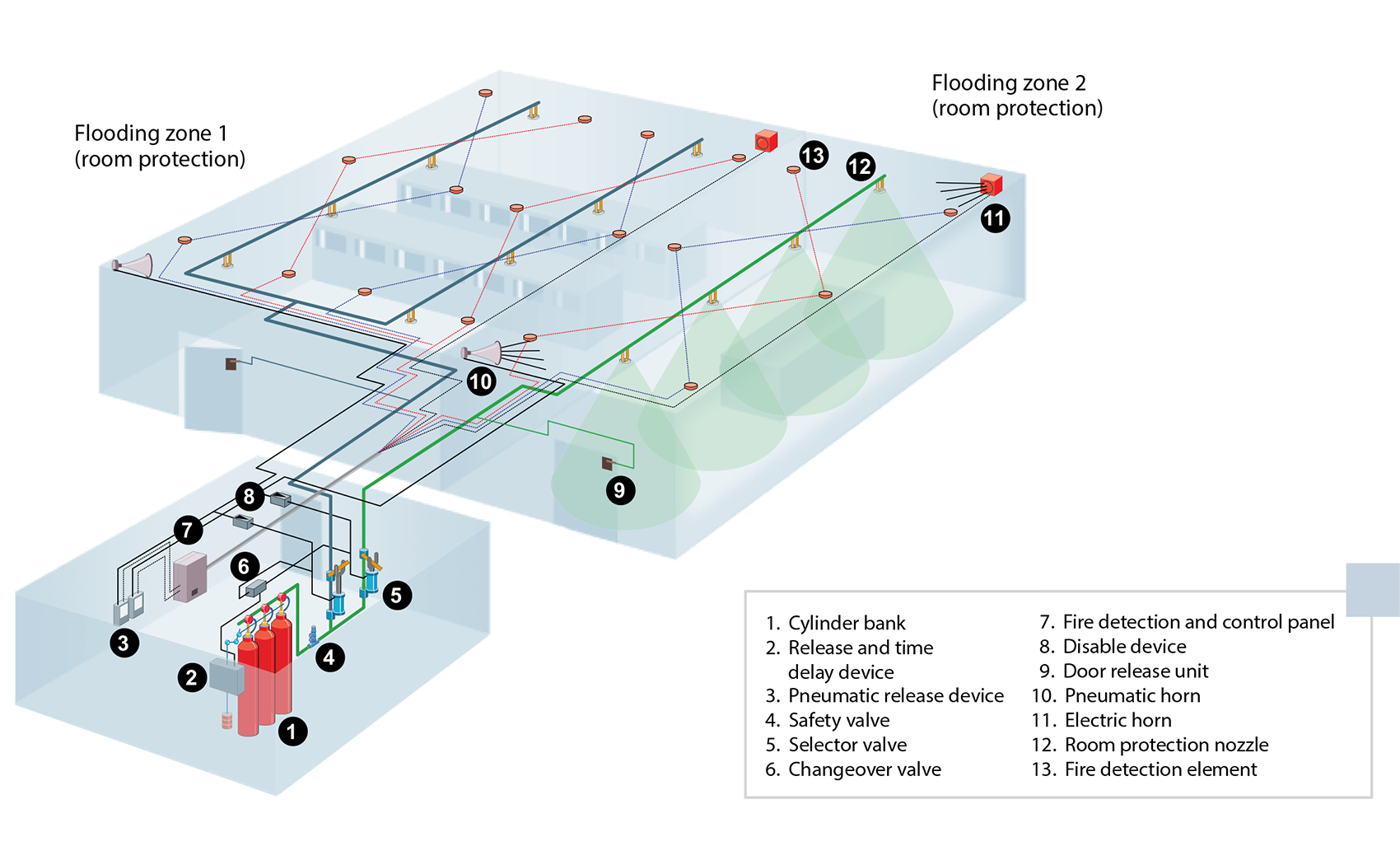 Flooding zone 1
(room protection)

Flooding zone 2
(room protection)

13
12
11
10
9
8
7
6
5
4
3
2
1

1. Cylinder bank
2. Release and time delay device
3. Pneumatic release device
4. Safety valve
5. Selector valve
6. Changeover valve

7. Fire detection and control panel
8. Disable device
9. Door release unit
10. Pneumatic horn
11. Electric horn
12. Room protection nozzle
13. Fire detection element