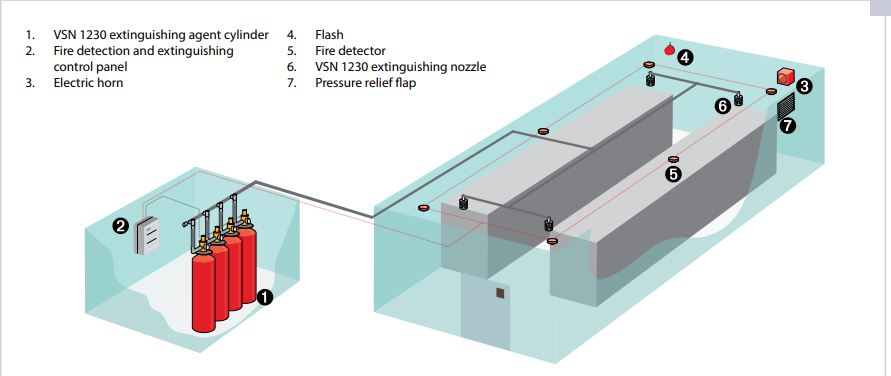 1. VSN 1230 extinguishing agent cylinder
2. Fire detection and extinguishing control panel
3. Electric horn

4. Flash
5. Fire detector
6. VSN 1230 extinguishing nozzle
7. Pressure relief flap

4

3

6

7

5

2

1