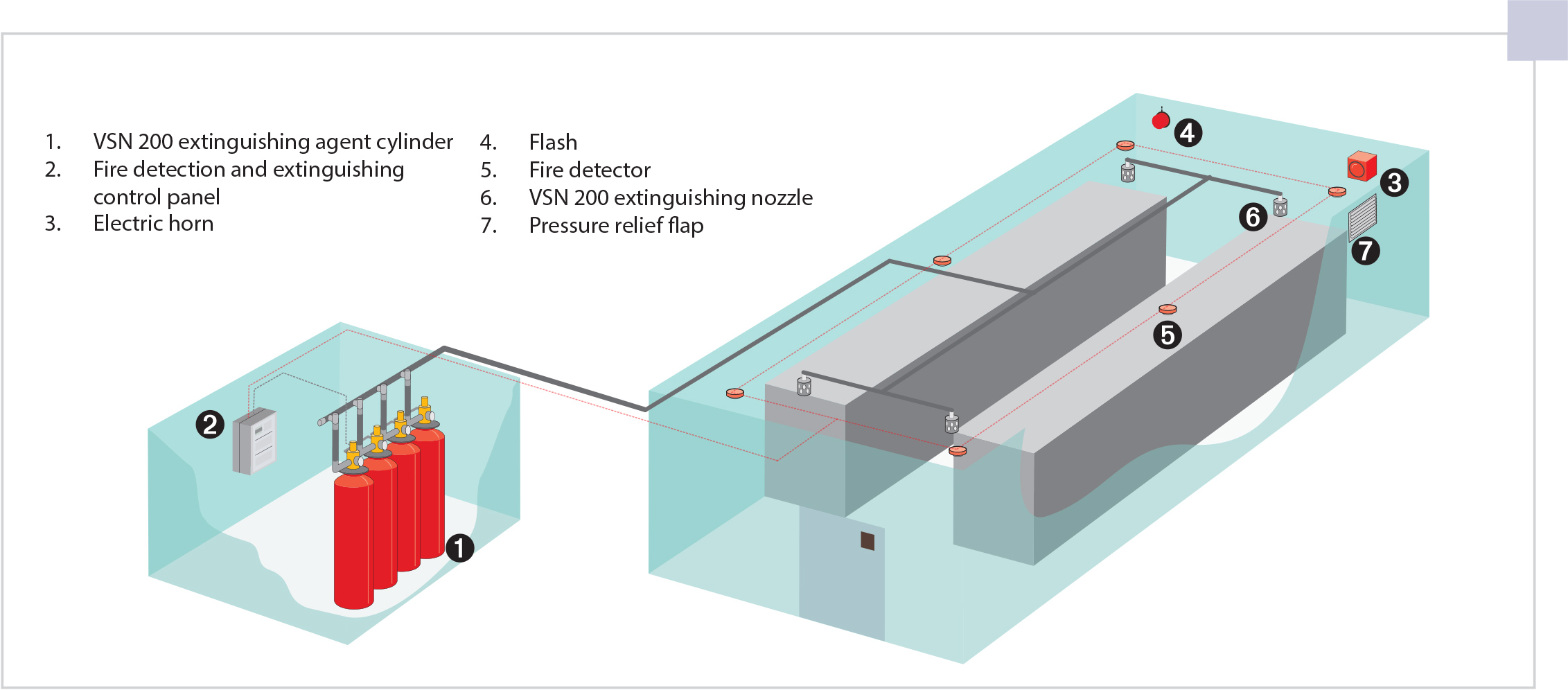 1. VSN 200 extinguishing agent cylinder
2. Fire detection and extinguishing control panel
3. Electric horn

4. Flash
5. Fire detector
6. VSN 200 extinguishing nozzle
7. Pressure relief flap

4
3
6
7
5
2
1